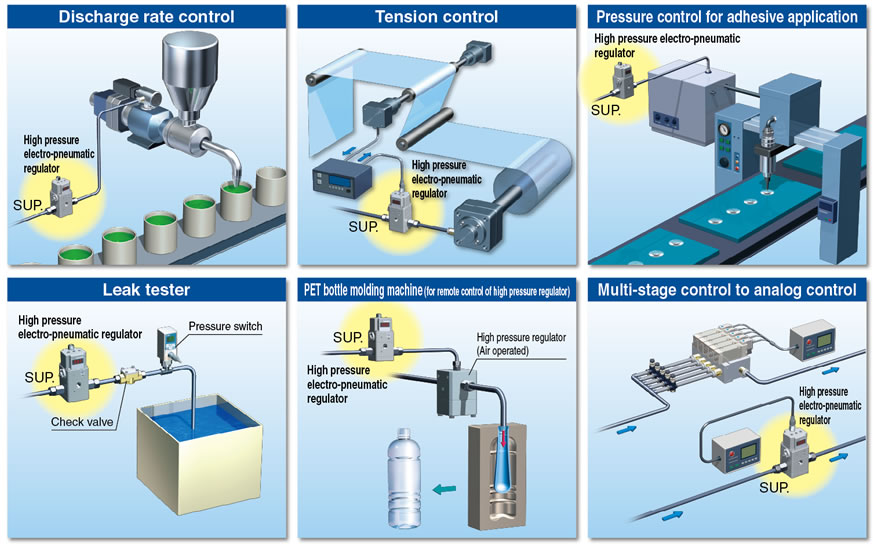 Discharge rate control

High pressure electro-pneumatic regulator

SUP.

Tension control

High pressure electro-pneumatic regulator

SUP.

Pressure control for adhesive application

High pressure electro-pneumatic regulator

SUP.

Leak tester

High pressure electro-pneumatic regulator

Pressure switch

SUP.

Check valve

PET bottle molding machine (for remote control of high pressure regulator)

SUP.

High pressure regulator (Air operated)

High pressure electro-pneumatic regulator

Multi-stage control to analog control

High pressure electro-pneumatic regulator

SUP.