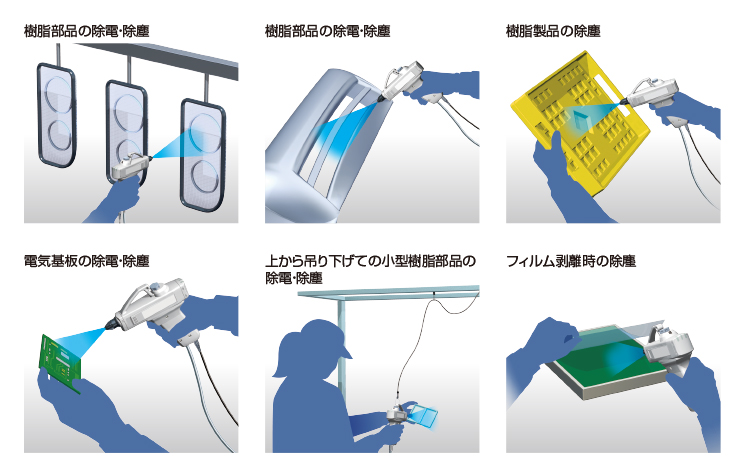 樹脂部品の除電･除塵

樹脂部品の除電･除塵

樹脂製品の除塵

電気基板の除電･除塵

上から吊り下げての小型樹脂部品の除電･除塵

フィルム剥離時の除塵