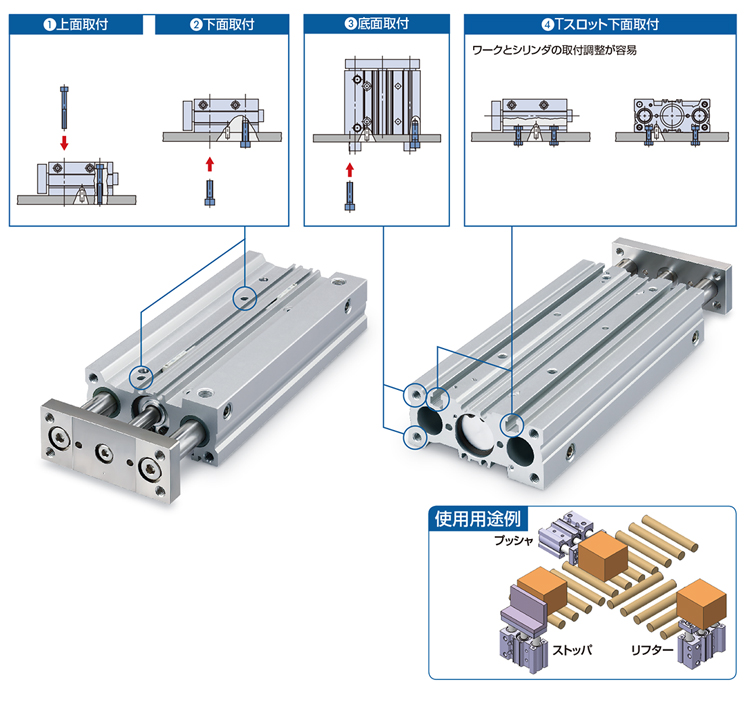 ❶上面取付

❷下面取付

❸底面取付

❹Tスロット下面取付

ワークとシリンダの取付調整が容易

使用用途例

プッシャ

ストッパ

リフター