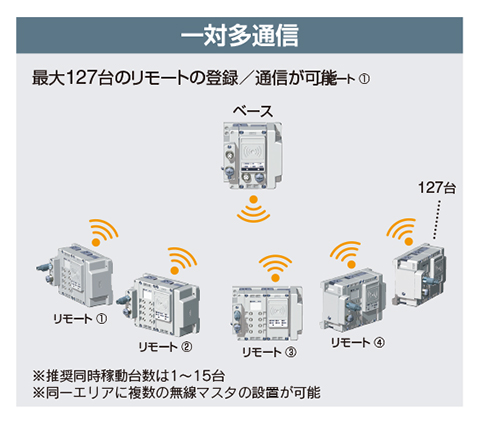 一対多通信

最大127台のリモートの登録／通信が可能ート ①

ベース

127台

リモート ①

リモート ②

リモート ③

リモート ④

※推奨同時稼動台数は1～15台
※同一エリアに複数の無線マスタの設置が可能