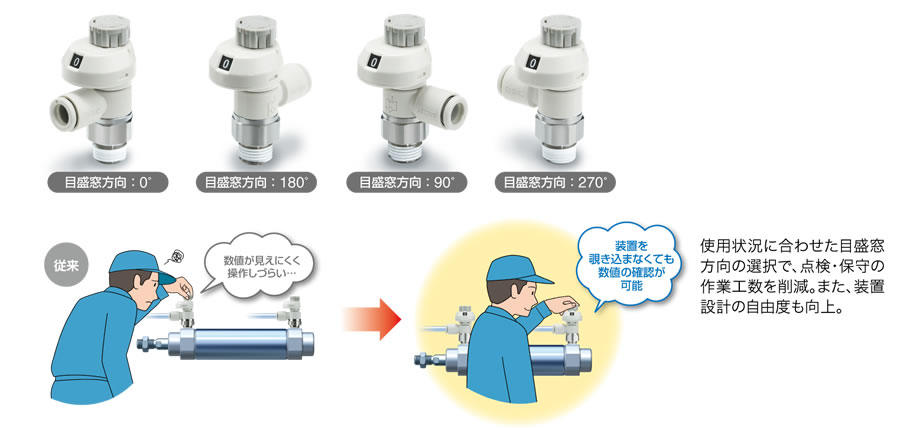 0

0

0

0

目盛窓方向：0°

目盛窓方向：180°

目盛窓方向：90°

目盛窓方向：270°

従来

数値が見えにくく操作しづらい…

装置を覗き込まなくても数値の確認が可能

使用状況に合わせた目盛窓方向の選択で、点検・保守の作業工数を削減。また、装置設計の自由度も向上。