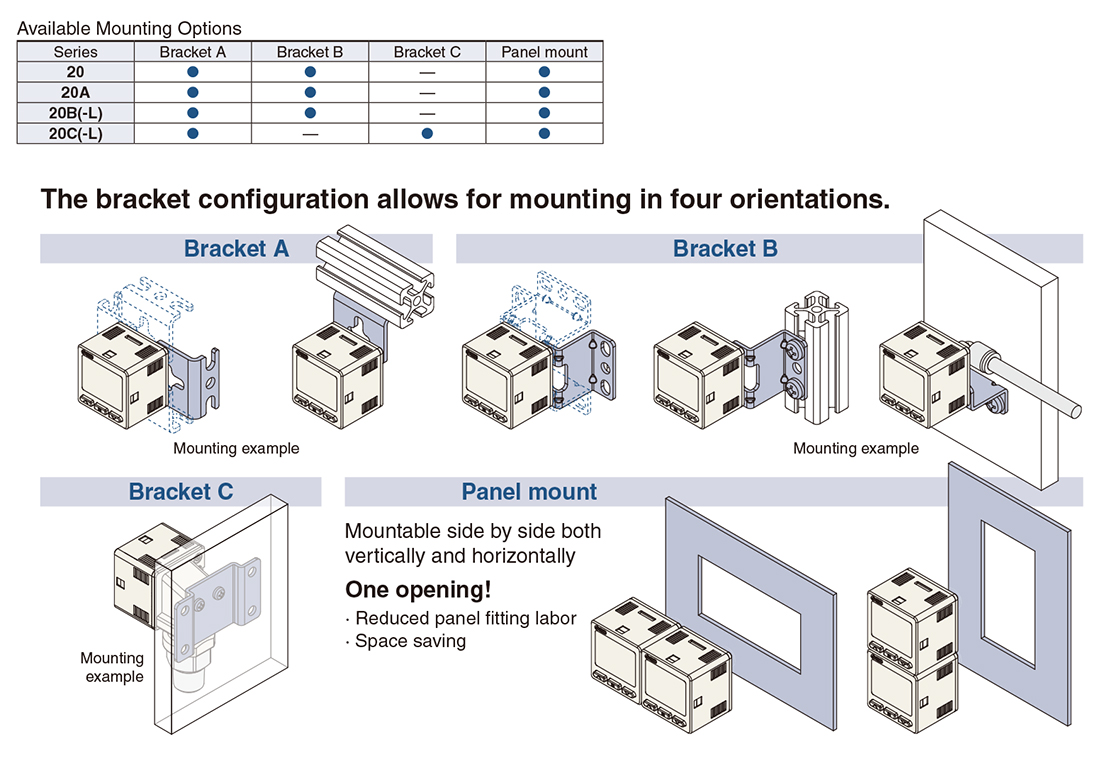 Available Mounting Options

| Series | Bracket A | Bracket B | Bracket C | Panel mount |
|---|---|---|---|---|
| 20 | ● | ● | — | ● |
| 20A | ● | ● | — | ● |
| 20B(-L) | ● | ● | — | ● |
| 20C(-L) | ● | — | ● | ● |

The bracket configuration allows for mounting in four orientations.

Bracket A

Mounting example

Bracket B

Mounting example

Bracket C

Mounting example

Panel mount

Mountable side by side both vertically and horizontally

One opening!

· Reduced panel fitting labor
· Space saving