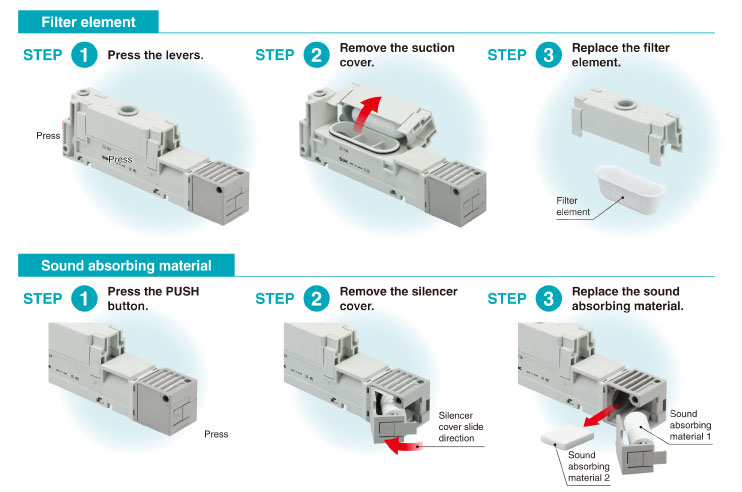 Filter element

STEP 1 Press the levers.

Press

Press

STEP 2 Remove the suction cover.

STEP 3 Replace the filter element.

Filter element

Sound absorbing material

STEP 1 Press the PUSH button.

Press

STEP 2 Remove the silencer cover.

Silencer cover slide direction

STEP 3 Replace the sound absorbing material.

Sound absorbing material 1

Sound absorbing material 2