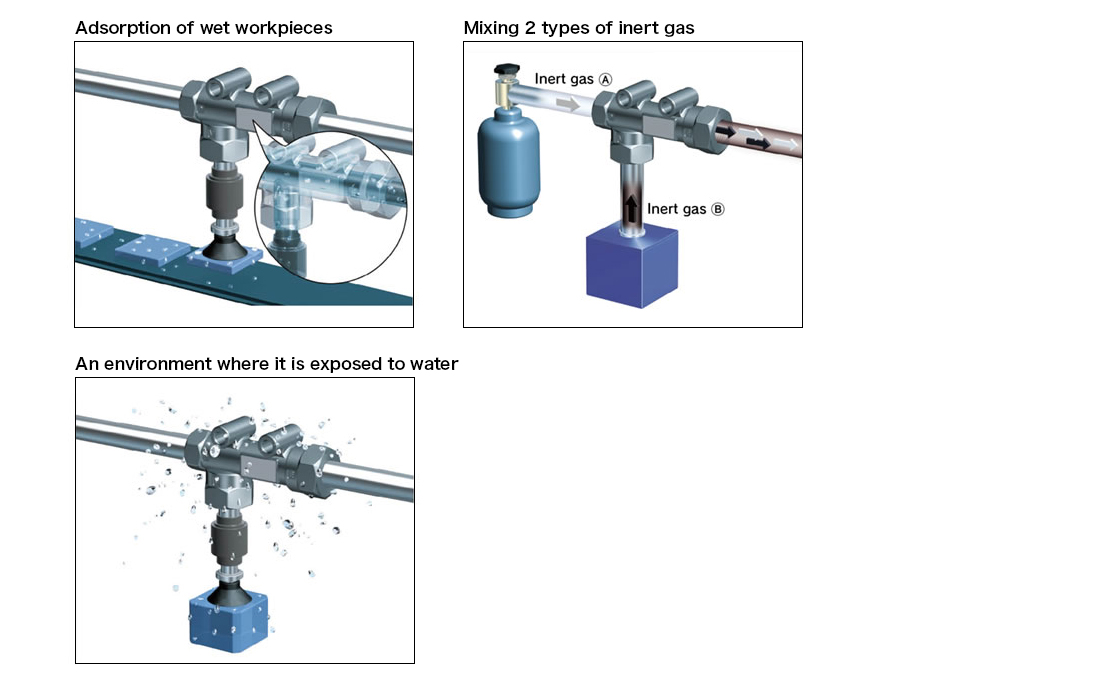 Adsorption of wet workpieces

Mixing 2 types of inert gas

Inert gas Ⓐ

Inert gas Ⓑ

An environment where it is exposed to water