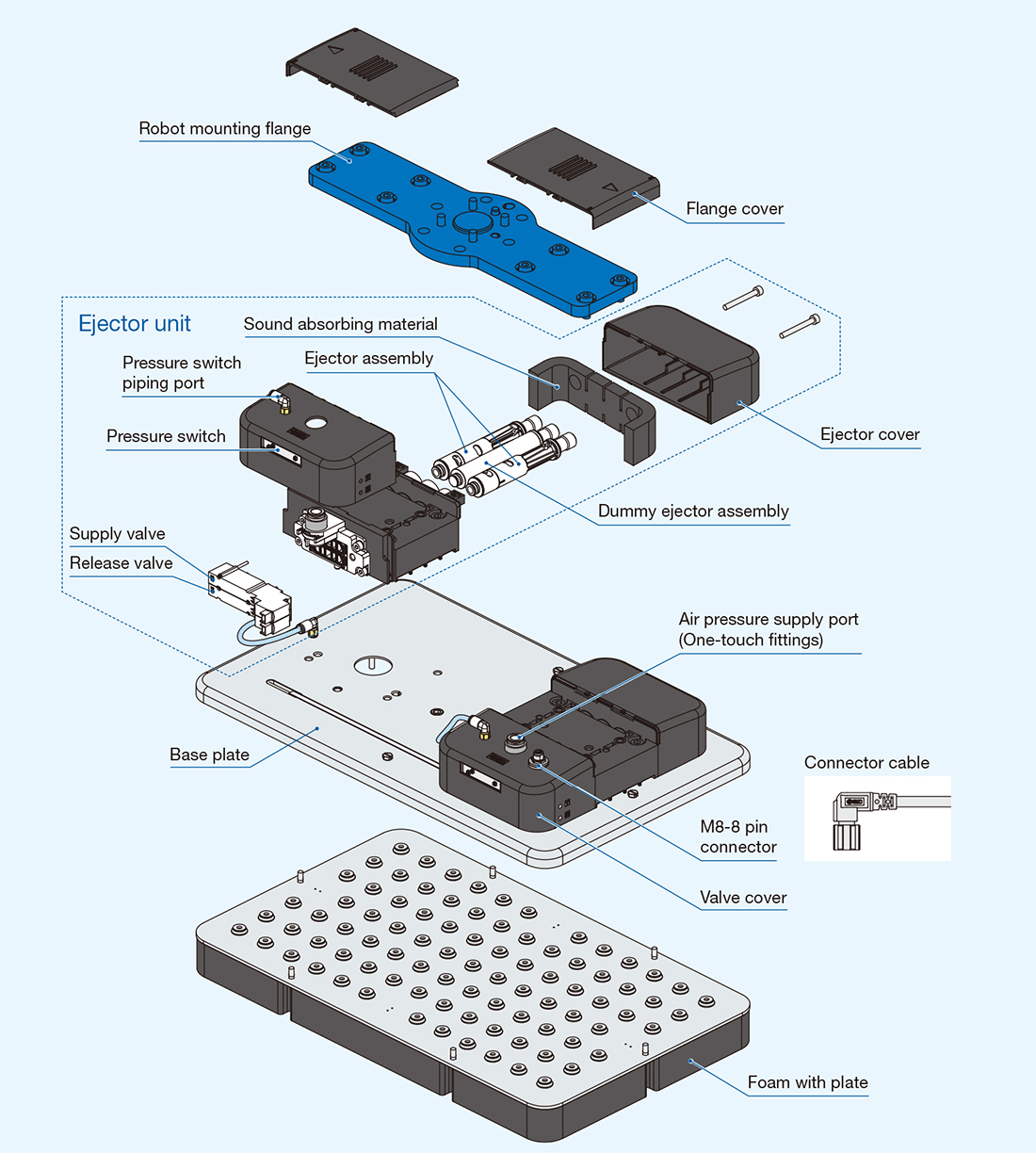 Robot mounting flange

Flange cover

Ejector unit

Sound absorbing material

Pressure switch piping port

Ejector assembly

Pressure switch

Ejector cover

Dummy ejector assembly

Supply valve

Release valve

Air pressure supply port (One-touch fittings)

Base plate

Connector cable

M8-8 pin connector

Valve cover

Foam with plate