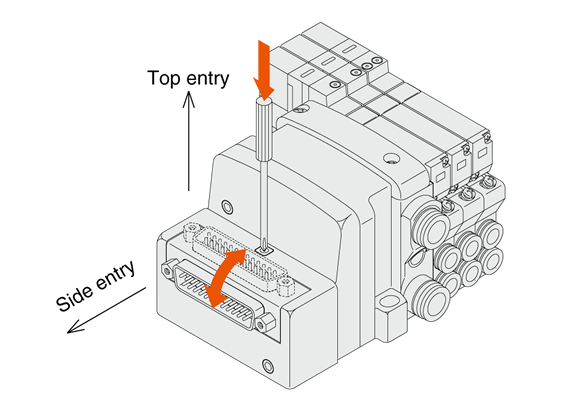 Top entry

Side entry