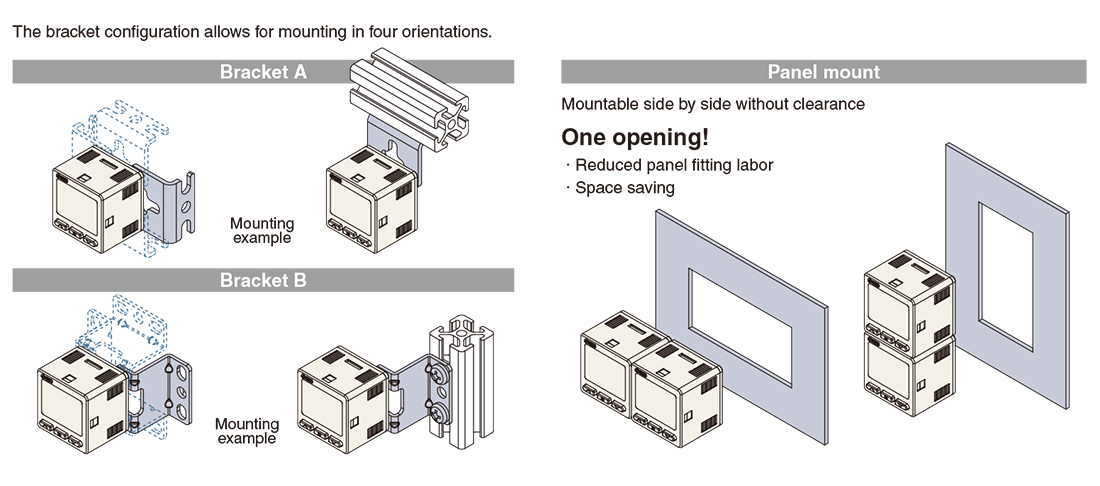 The bracket configuration allows for mounting in four orientations.

Bracket A

Mounting example

Bracket B

Mounting example

Panel mount

Mountable side by side without clearance

One opening!

· Reduced panel fitting labor
· Space saving