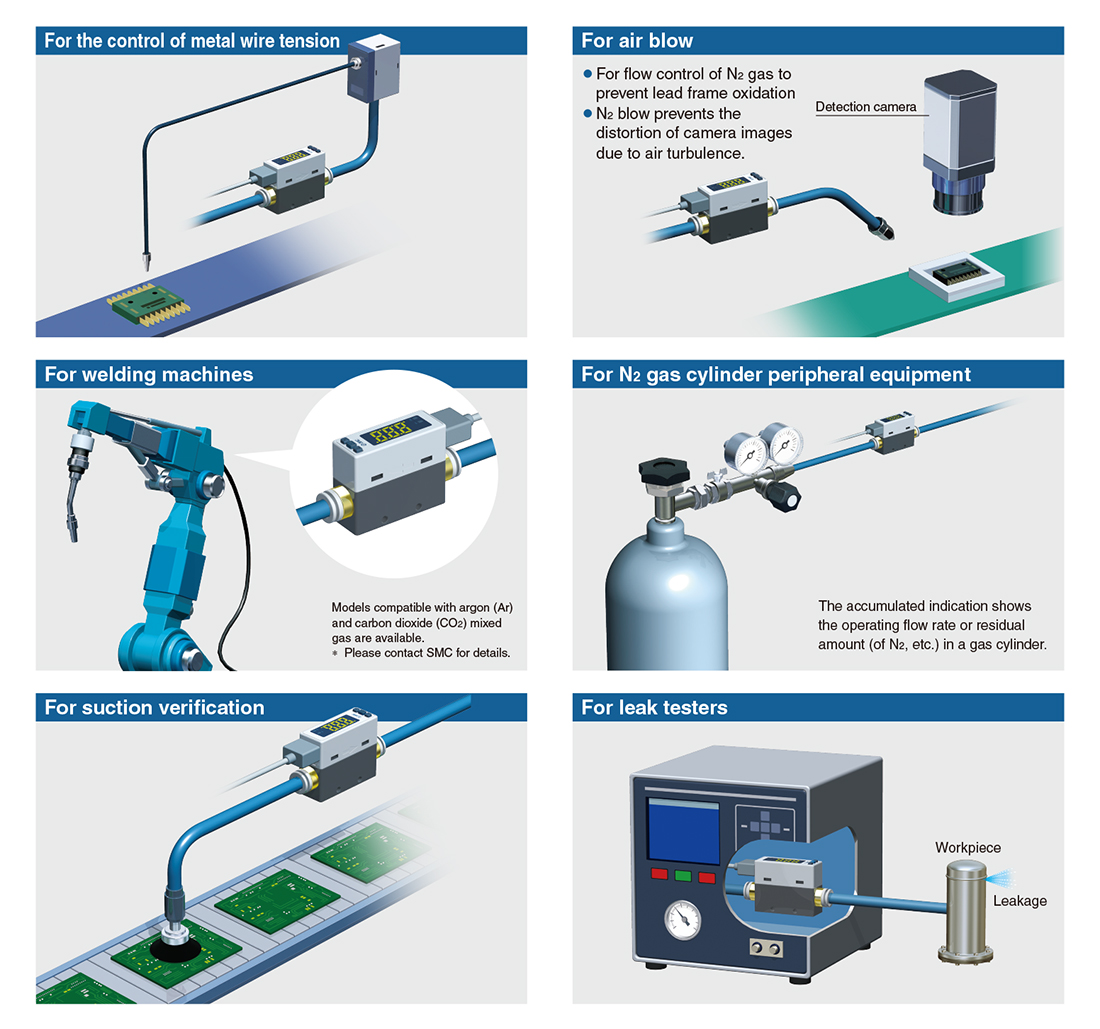 For the control of metal wire tension

For air blow

● For flow control of $N_2$ gas to prevent lead frame oxidation
● $N_2$ blow prevents the distortion of camera images due to air turbulence.

Detection camera

For welding machines

Models compatible with argon (Ar) and carbon dioxide ($CO_2$) mixed gas are available.
∗ Please contact SMC for details.

For $N_2$ gas cylinder peripheral equipment

The accumulated indication shows the operating flow rate or residual amount (of $N_2$, etc.) in a gas cylinder.

For suction verification

For leak testers

Workpiece

Leakage