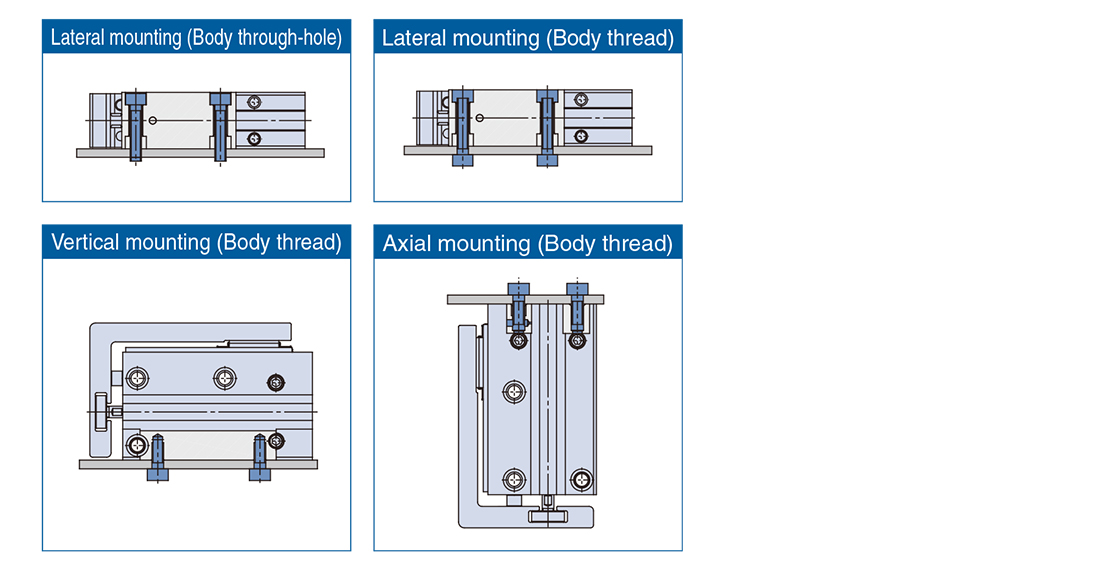 Lateral mounting (Body through-hole)

Lateral mounting (Body thread)

Vertical mounting (Body thread)

Axial mounting (Body thread)