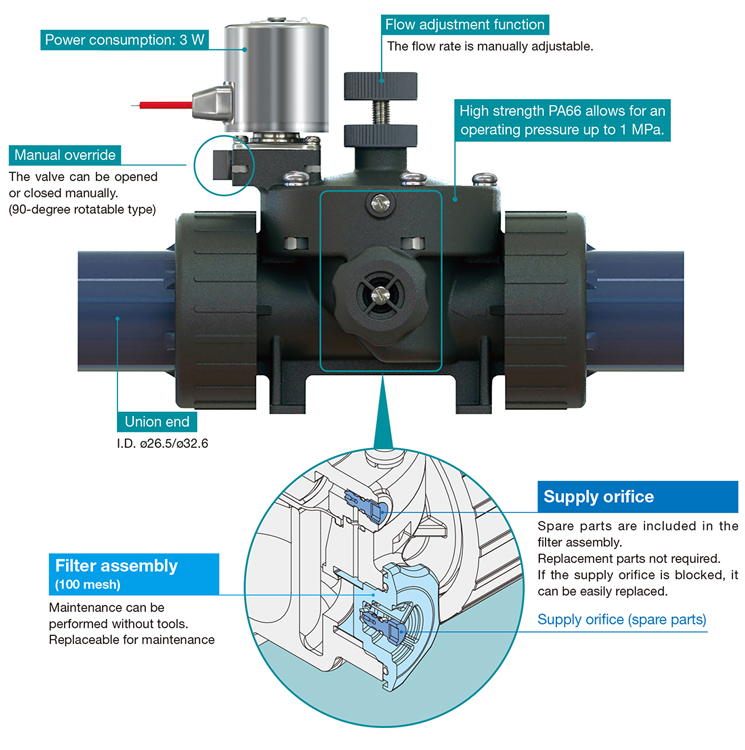 Power consumption: 3 W

Flow adjustment function
The flow rate is manually adjustable.

High strength PA66 allows for an operating pressure up to 1 MPa.

Manual override
The valve can be opened or closed manually.
(90-degree rotatable type)

Union end
I.D. ø26.5/ø32.6

Supply orifice
Spare parts are included in the filter assembly.
Replacement parts not required.
If the supply orifice is blocked, it can be easily replaced.

Supply orifice (spare parts)

Filter assembly
(100 mesh)
Maintenance can be performed without tools.
Replaceable for maintenance