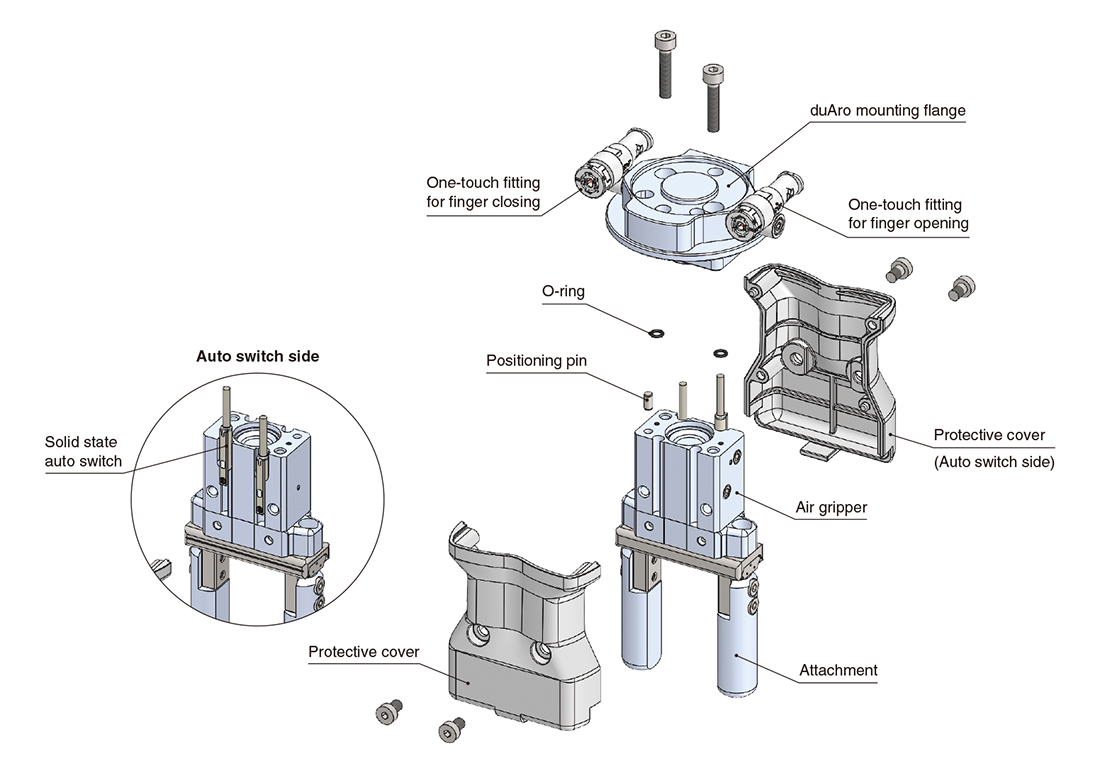 duAro mounting flange

One-touch fitting for finger closing

One-touch fitting for finger opening

O-ring

Auto switch side

Positioning pin

Solid state auto switch

Protective cover (Auto switch side)

Air gripper

Protective cover

Attachment