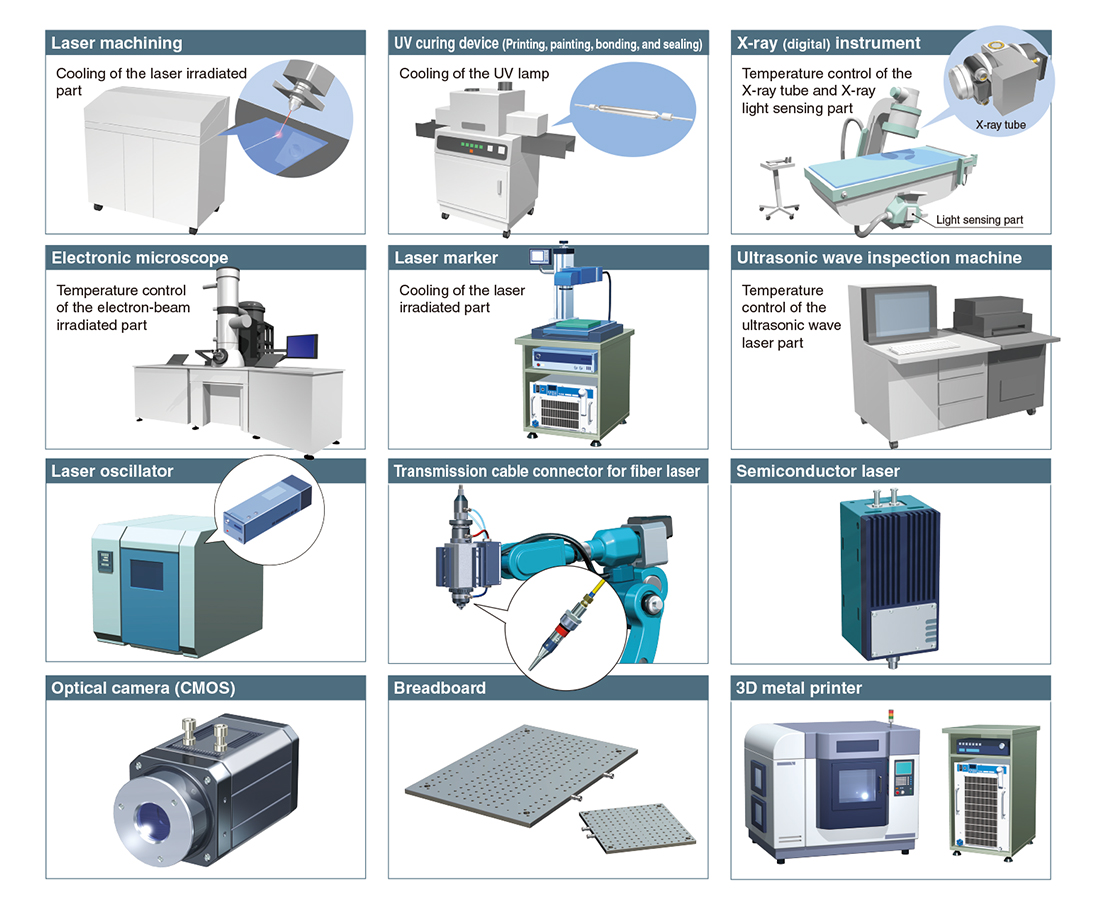 Laser machining
Cooling of the laser irradiated part

UV curing device (Printing, painting, bonding, and sealing)
Cooling of the UV lamp

X-ray (digital) instrument
Temperature control of the X-ray tube and X-ray light sensing part
X-ray tube
Light sensing part

Electronic microscope
Temperature control of the electron-beam irradiated part

Laser marker
Cooling of the laser irradiated part

Ultrasonic wave inspection machine
Temperature control of the ultrasonic wave laser part

Laser oscillator

Transmission cable connector for fiber laser

Semiconductor laser

Optical camera (CMOS)

Breadboard

3D metal printer