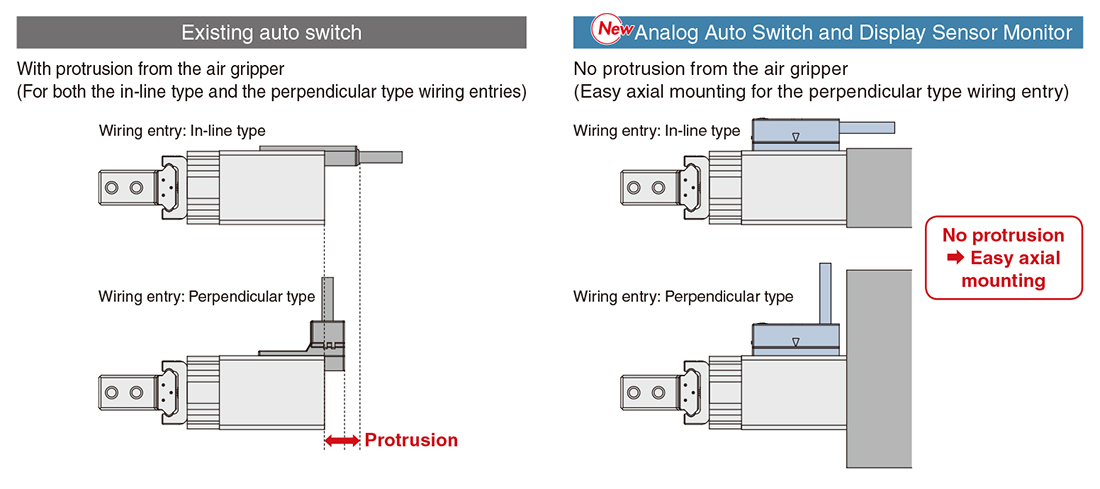 Existing auto switch

With protrusion from the air gripper
(For both the in-line type and the perpendicular type wiring entries)

Wiring entry: In-line type

Wiring entry: Perpendicular type

Protrusion

New Analog Auto Switch and Display Sensor Monitor

No protrusion from the air gripper
(Easy axial mounting for the perpendicular type wiring entry)

Wiring entry: In-line type

Wiring entry: Perpendicular type

No protrusion
➡ Easy axial mounting