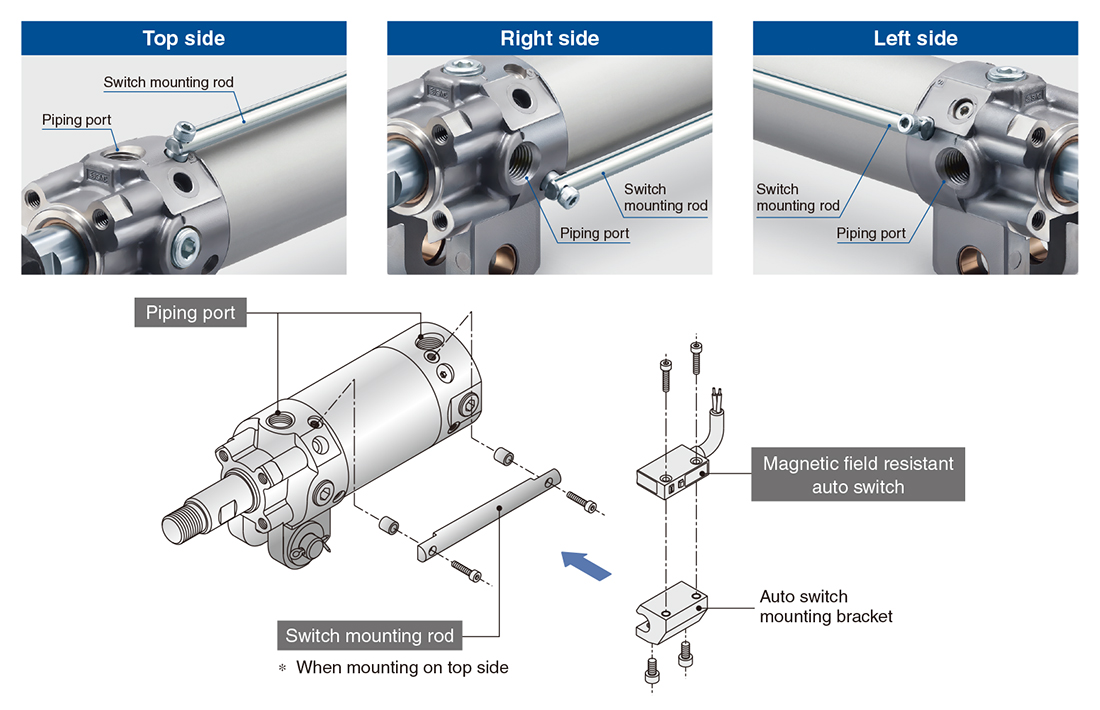 Top side

Switch mounting rod

Piping port

Right side

Switch mounting rod

Piping port

Left side

Switch mounting rod

Piping port

Piping port

Magnetic field resistant auto switch

Auto switch mounting bracket

Switch mounting rod

* When mounting on top side