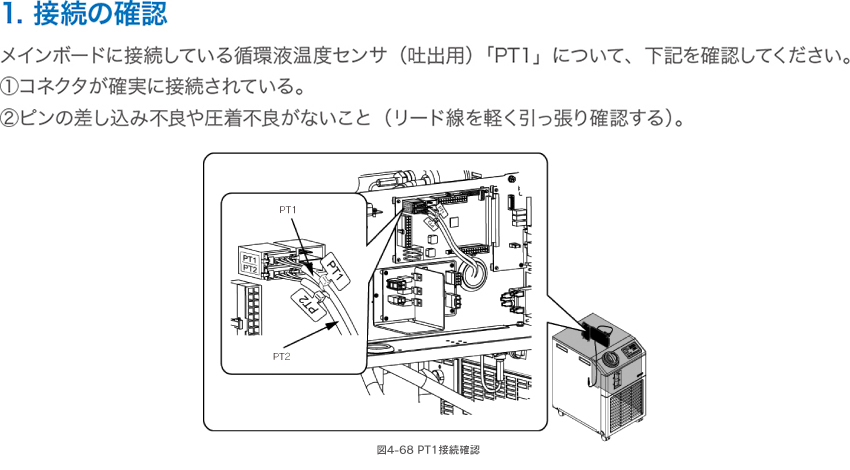 1. 接続の確認

メインボードに接続している循環液温度センサ（吐出用）「PT1」について、下記を確認してください。
①コネクタが確実に接続されている。
②ピンの差し込み不良や圧着不良がないこと（リード線を軽く引っ張り確認する）。

PT1
PT1
PT2
PT1
PT2
PT2

図4-68 PT1接続確認